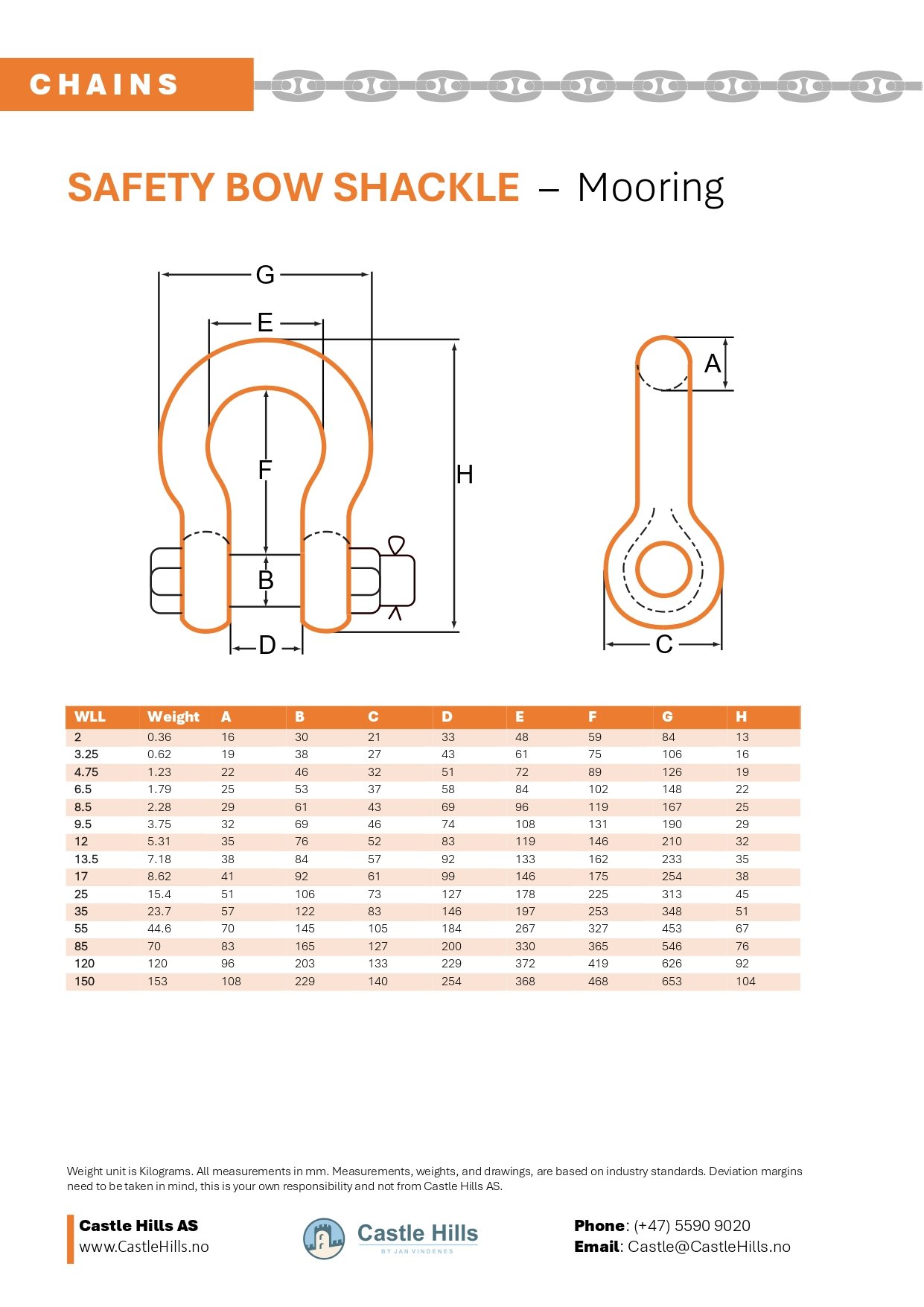 CHAINS

SAFETY BOW SHACKLE – Mooring

G
E
F
H
B
D
A
C

| WLL | Weight | A | B | C | D | E | F | G | H |
|---|---|---|---|---|---|---|---|---|---|
| 2 | 0.36 | 16 | 30 | 21 | 33 | 48 | 59 | 84 | 13 |
| 3.25 | 0.62 | 19 | 38 | 27 | 43 | 61 | 75 | 106 | 16 |
| 4.75 | 1.23 | 22 | 46 | 32 | 51 | 72 | 89 | 126 | 19 |
| 6.5 | 1.79 | 25 | 53 | 37 | 58 | 84 | 102 | 148 | 22 |
| 8.5 | 2.28 | 29 | 61 | 43 | 69 | 96 | 119 | 167 | 25 |
| 9.5 | 3.75 | 32 | 69 | 46 | 74 | 108 | 131 | 190 | 29 |
| 12 | 5.31 | 35 | 76 | 52 | 83 | 119 | 146 | 210 | 32 |
| 13.5 | 7.18 | 38 | 84 | 57 | 92 | 133 | 162 | 233 | 35 |
| 17 | 8.62 | 41 | 92 | 61 | 99 | 146 | 175 | 254 | 38 |
| 25 | 15.4 | 51 | 106 | 73 | 127 | 178 | 225 | 313 | 45 |
| 35 | 23.7 | 57 | 122 | 83 | 146 | 197 | 253 | 348 | 51 |
| 55 | 44.6 | 70 | 145 | 105 | 184 | 267 | 327 | 453 | 67 |
| 85 | 70 | 83 | 165 | 127 | 200 | 330 | 365 | 546 | 76 |
| 120 | 120 | 96 | 203 | 133 | 229 | 372 | 419 | 626 | 92 |
| 150 | 153 | 108 | 229 | 140 | 254 | 368 | 468 | 653 | 104 |

Weight unit is Kilograms. All measurements in mm. Measurements, weights, and drawings, are based on industry standards. Deviation margins need to be taken in mind, this is your own responsibility and not from Castle Hills AS.

Castle Hills AS
www.CastleHills.no

Castle Hills
BY JAN VINDENES

Phone: (+47) 5590 9020
Email: Castle@CastleHills.no