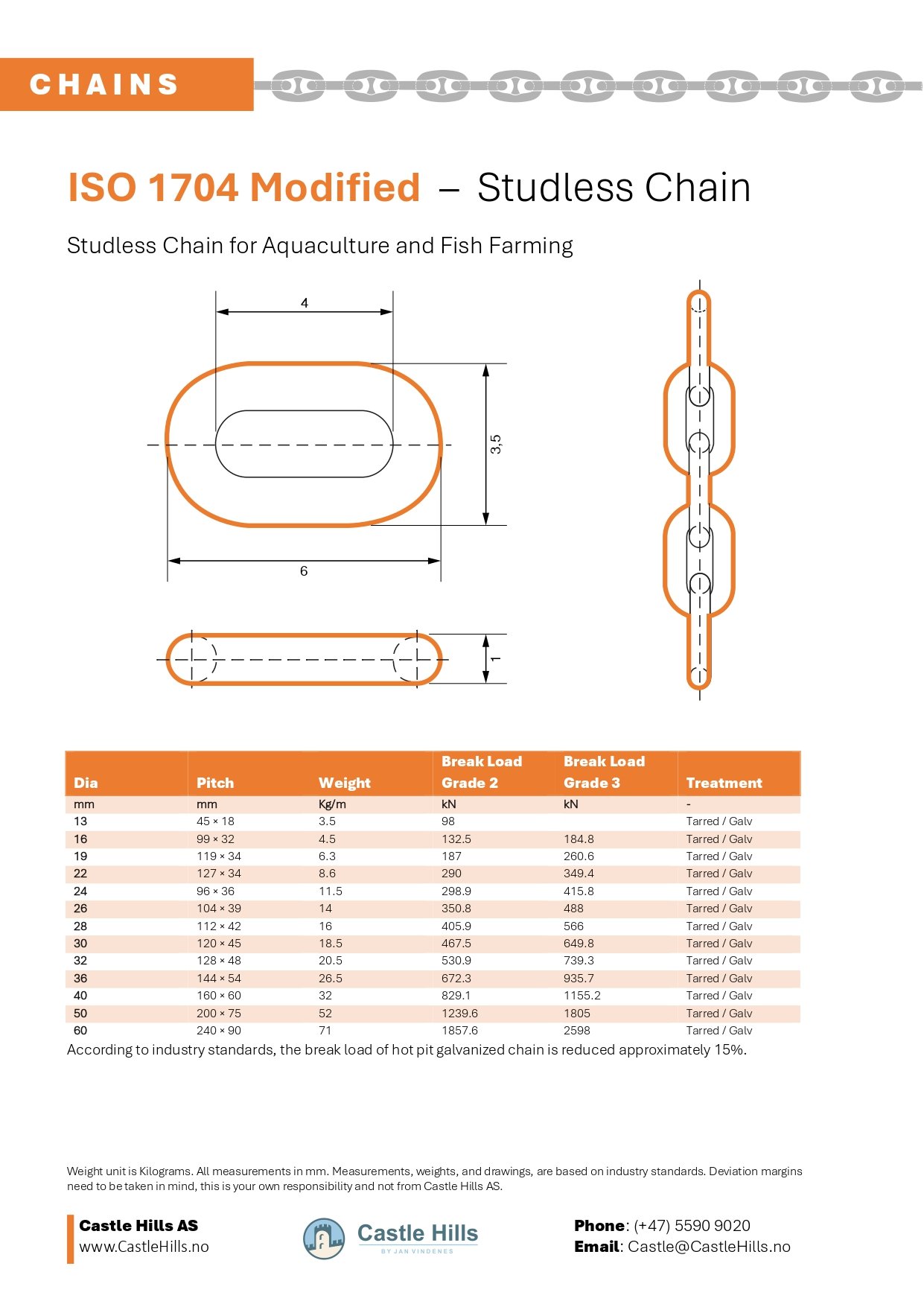 CHAINS

ISO 1704 Modified – Studless Chain

Studless Chain for Aquaculture and Fish Farming

4

3,5

6

1

| Dia | Pitch | Weight | Break Load Grade 2 | Break Load Grade 3 | Treatment |
|---|---|---|---|---|---|
| mm | mm | Kg/m | kN | kN | - |
| 13 | 45 × 18 | 3.5 | 98 | | Tarred / Galv |
| 16 | 99 × 32 | 4.5 | 132.5 | 184.8 | Tarred / Galv |
| 19 | 119 × 34 | 6.3 | 187 | 260.6 | Tarred / Galv |
| 22 | 127 × 34 | 8.6 | 290 | 349.4 | Tarred / Galv |
| 24 | 96 × 36 | 11.5 | 298.9 | 415.8 | Tarred / Galv |
| 26 | 104 × 39 | 14 | 350.8 | 488 | Tarred / Galv |
| 28 | 112 × 42 | 16 | 405.9 | 566 | Tarred / Galv |
| 30 | 120 × 45 | 18.5 | 467.5 | 649.8 | Tarred / Galv |
| 32 | 128 × 48 | 20.5 | 530.9 | 739.3 | Tarred / Galv |
| 36 | 144 × 54 | 26.5 | 672.3 | 935.7 | Tarred / Galv |
| 40 | 160 × 60 | 32 | 829.1 | 1155.2 | Tarred / Galv |
| 50 | 200 × 75 | 52 | 1239.6 | 1805 | Tarred / Galv |
| 60 | 240 × 90 | 71 | 1857.6 | 2598 | Tarred / Galv |

According to industry standards, the break load of hot pit galvanized chain is reduced approximately 15%.

Weight unit is Kilograms. All measurements in mm. Measurements, weights, and drawings, are based on industry standards. Deviation margins need to be taken in mind, this is your own responsibility and not from Castle Hills AS.

Castle Hills AS
www.CastleHills.no

Castle Hills
BY JAN VINDENES

Phone: (+47) 5590 9020
Email: Castle@CastleHills.no